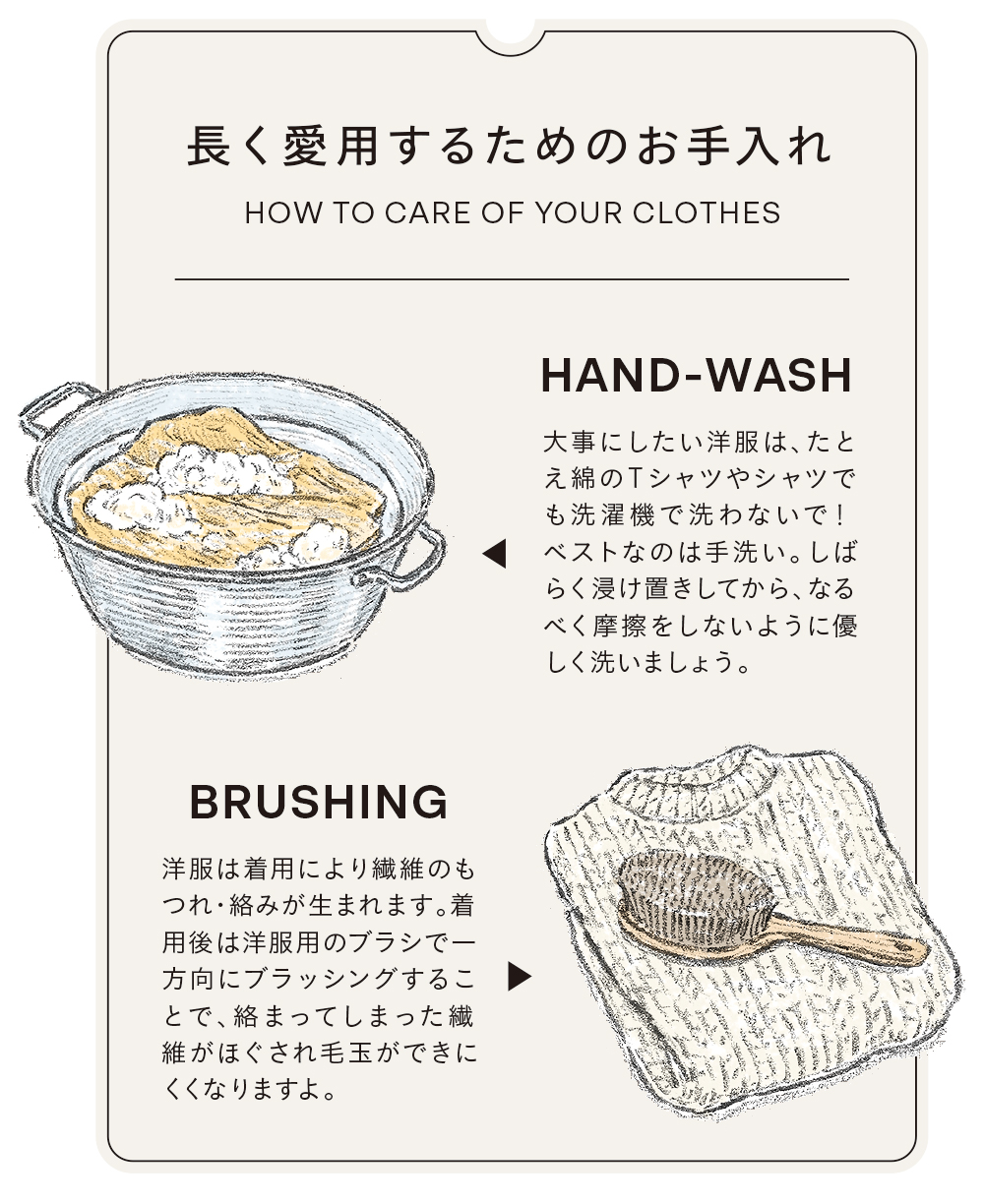 長く愛用するためのお手入れ

HOW TO CARE OF YOUR CLOTHES

HAND-WASH

大事にしたい洋服は、たとえ綿のTシャツやシャツでも洗濯機で洗わないで！ベストなのは手洗い。しばらく浸け置きしてから、なるべく摩擦をしないように優しく洗いましょう。

BRUSHING

洋服は着用により繊維のもつれ・絡みが生まれます。着用後は洋服用のブラシで一方向にブラッシングすることで、絡まってしまった繊維がほぐされ毛玉ができにくくなりますよ。